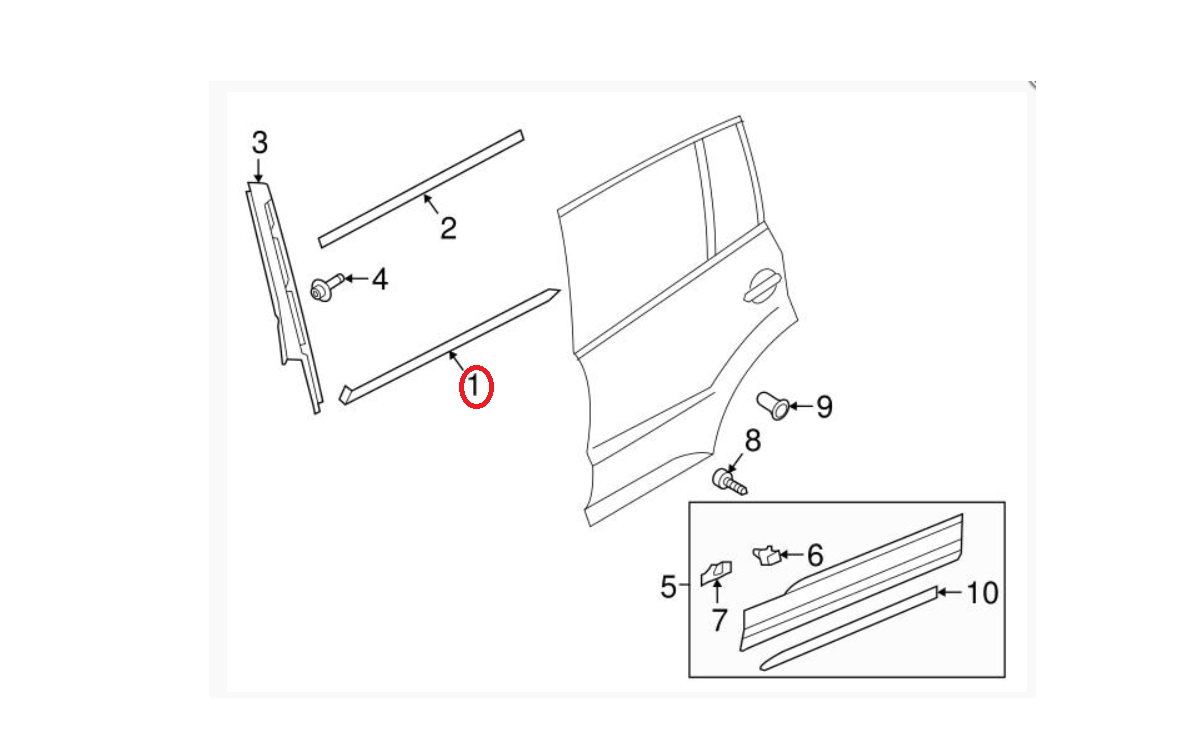 3
2
4
1
9
8
6
5
7
10