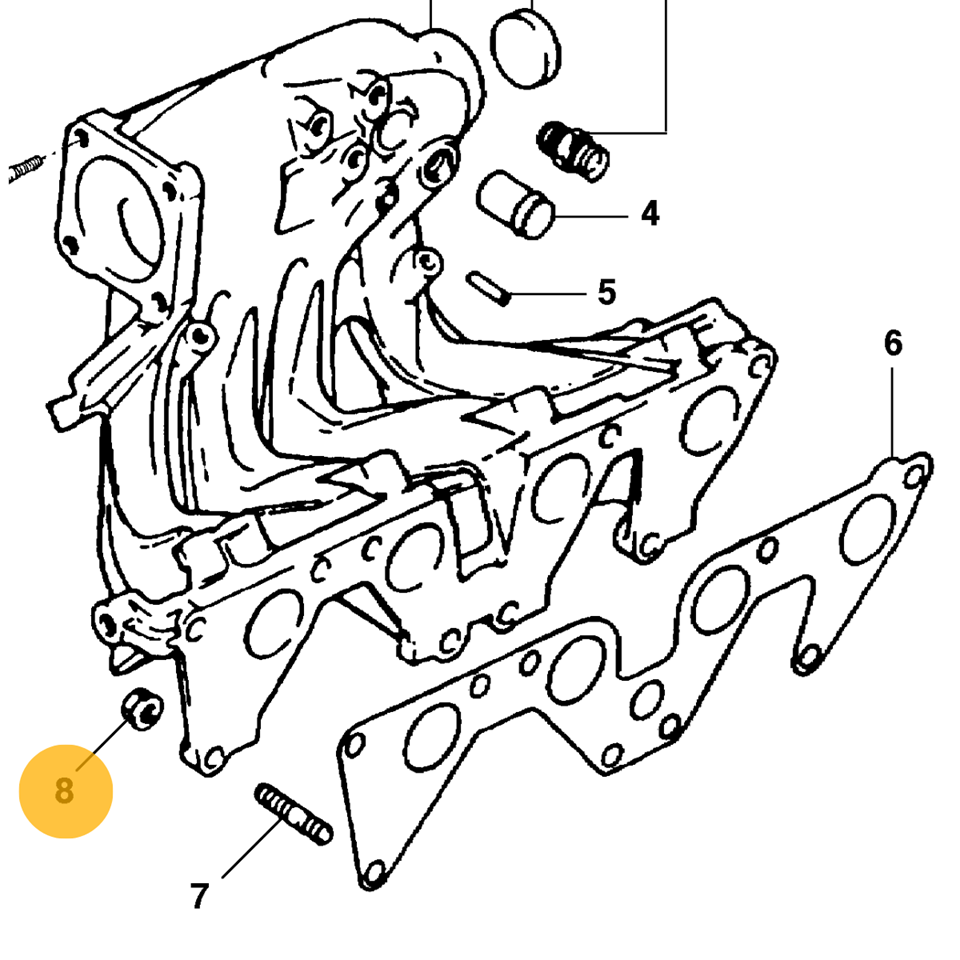 4
5
6
8
7